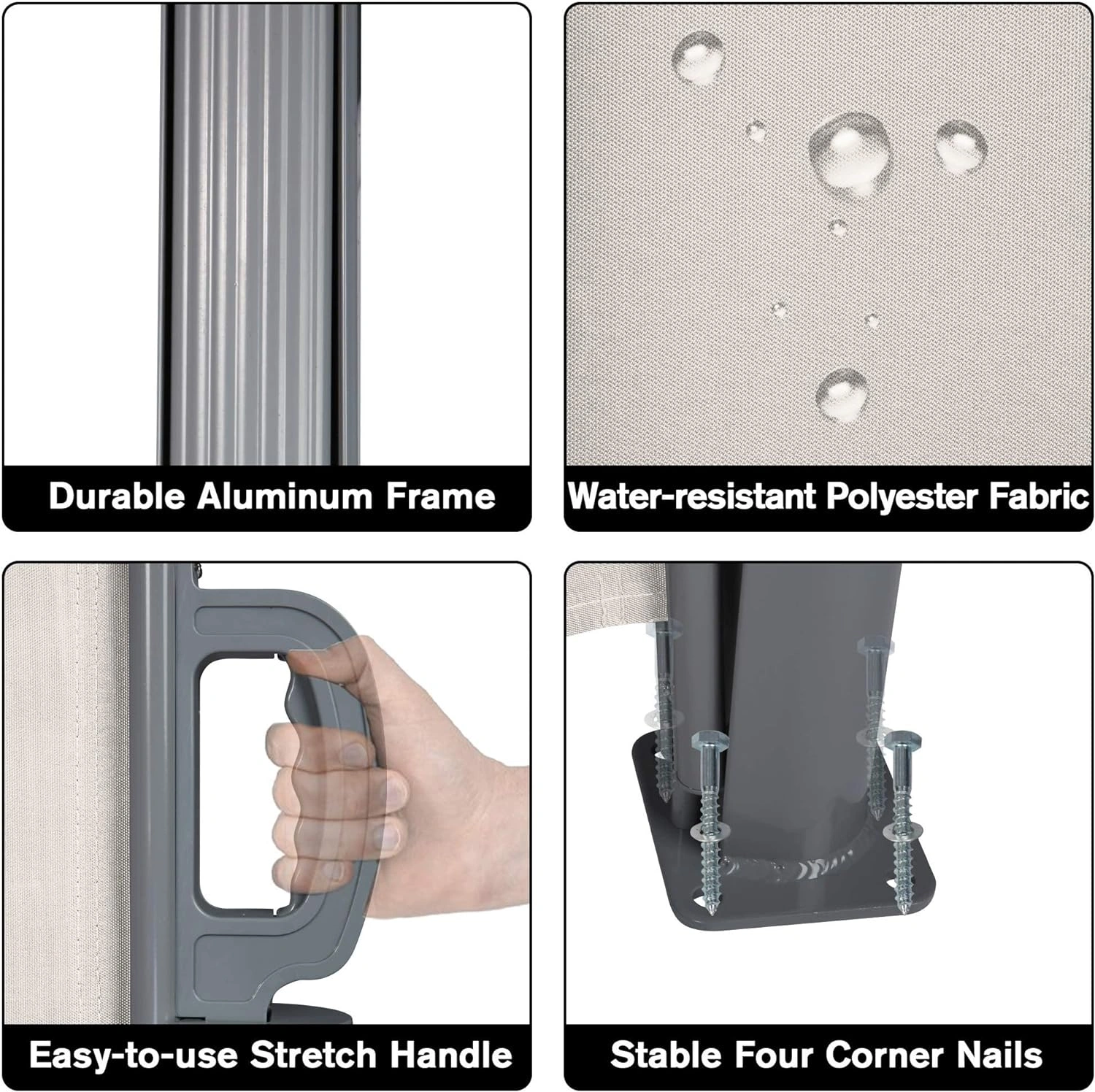 Durable Aluminum Frame

Water-resistant Polyester Fabric

Easy-to-use Stretch Handle

Stable Four Corner Nails